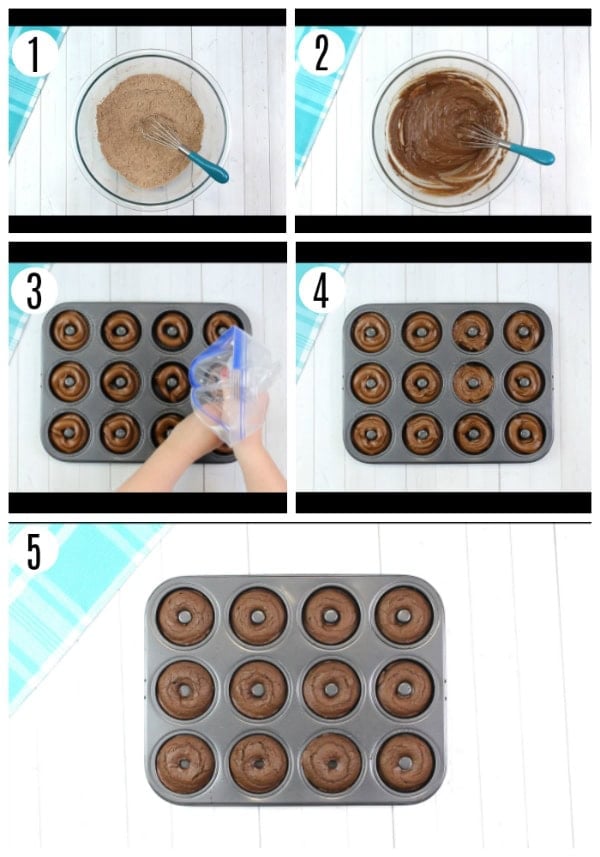 1

2

3

4

5