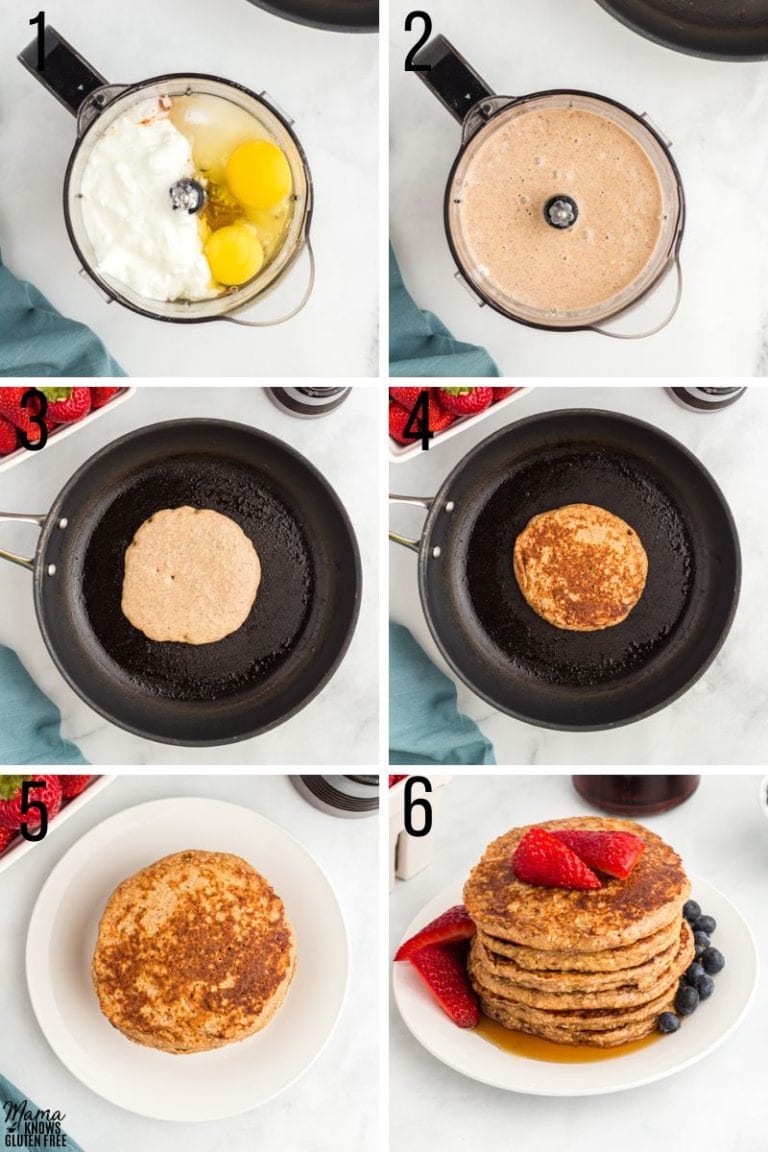 1
2
3
4
5
6
Mama KNOWS GLUTEN FREE