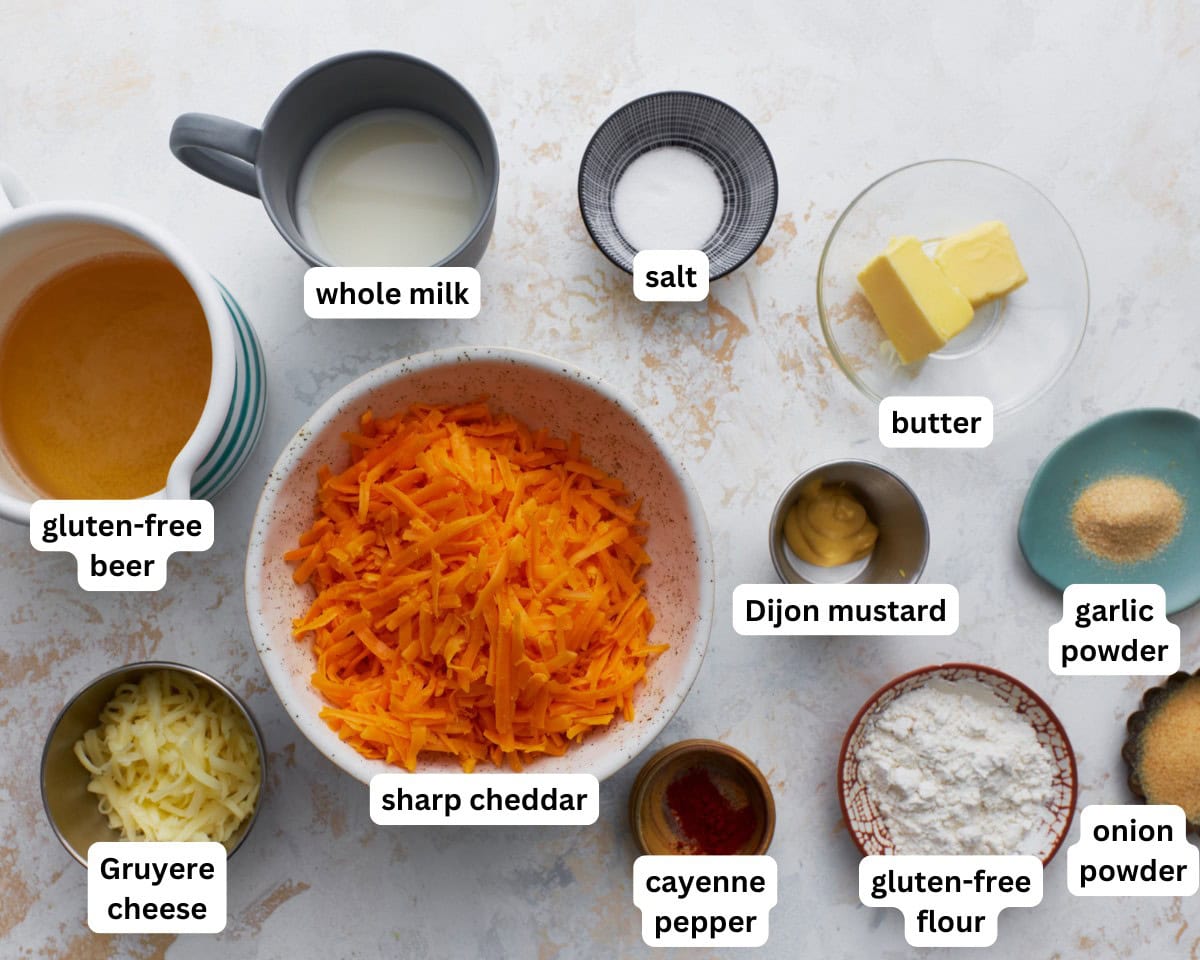 whole milk

salt

butter

gluten-free beer

Dijon mustard

garlic powder

sharp cheddar

Gruyere cheese

cayenne pepper

gluten-free flour

onion powder